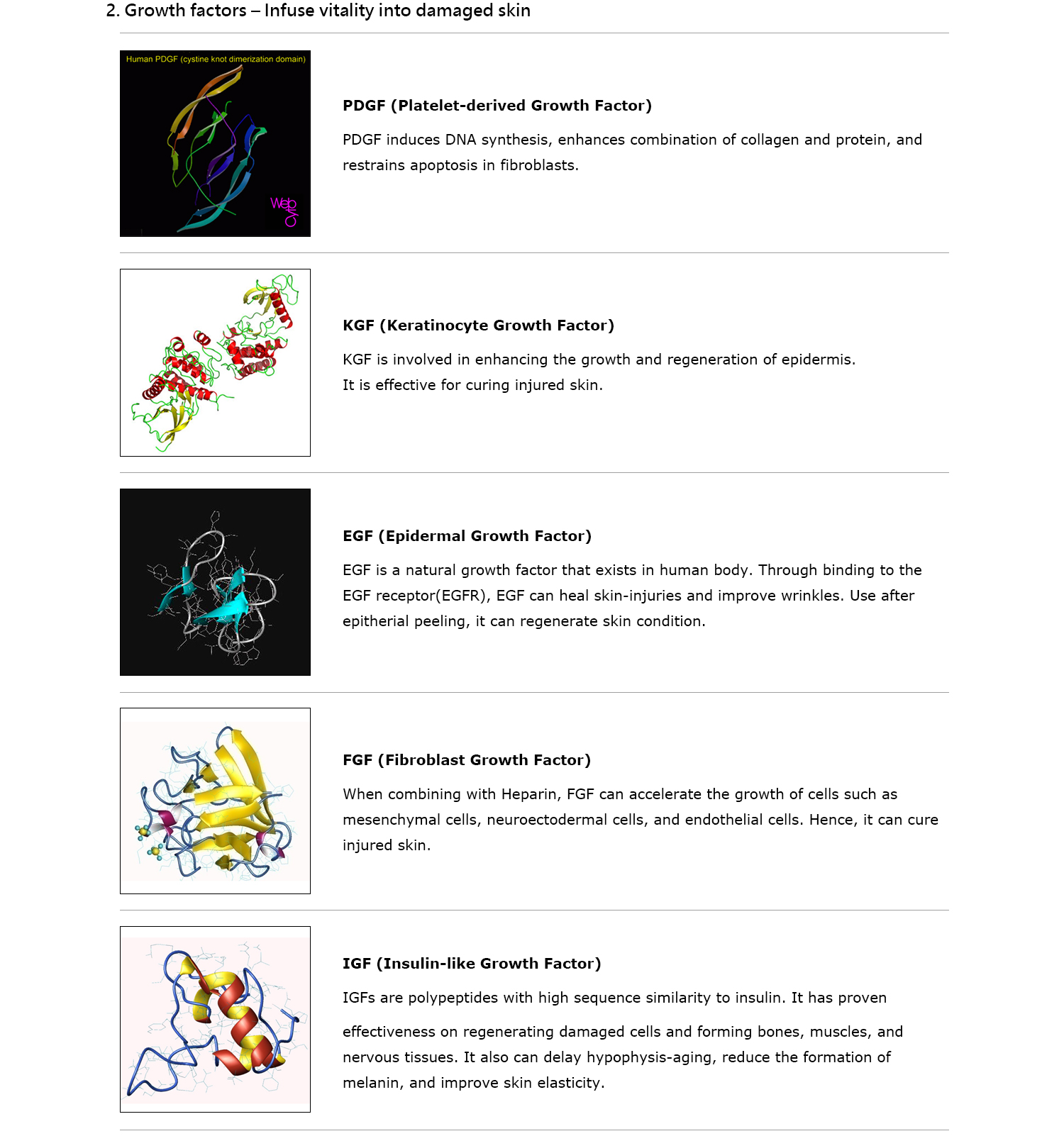 2. Growth factors – Infuse vitality into damaged skin

Human PDGF (cystine knot dimerization domain)

Web

PDGF (Platelet-derived Growth Factor)

PDGF induces DNA synthesis, enhances combination of collagen and protein, and restrains apoptosis in fibroblasts.

KGF (Keratinocyte Growth Factor)

KGF is involved in enhancing the growth and regeneration of epidermis.
It is effective for curing injured skin.

EGF (Epidermal Growth Factor)

EGF is a natural growth factor that exists in human body. Through binding to the EGF receptor(EGFR), EGF can heal skin-injuries and improve wrinkles. Use after epitherial peeling, it can regenerate skin condition.

FGF (Fibroblast Growth Factor)

When combining with Heparin, FGF can accelerate the growth of cells such as mesenchymal cells, neuroectodermal cells, and endothelial cells. Hence, it can cure injured skin.

IGF (Insulin-like Growth Factor)

IGFs are polypeptides with high sequence similarity to insulin. It has proven

effectiveness on regenerating damaged cells and forming bones, muscles, and nervous tissues. It also can delay hypophysis-aging, reduce the formation of melanin, and improve skin elasticity.